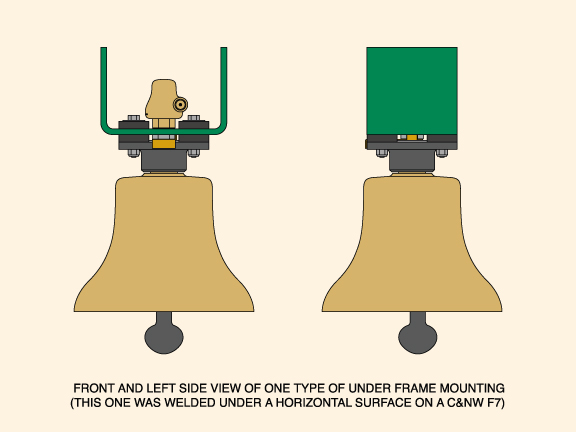 FRONT AND LEFT SIDE VIEW OF ONE TYPE OF UNDER FRAME MOUNTING
(THIS ONE WAS WELDED UNDER A HORIZONTAL SURFACE ON A C&NW F7)