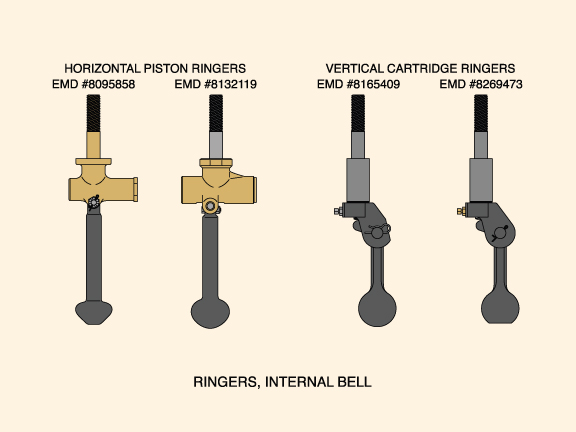 HORIZONTAL PISTON RINGERS

EMD #8095858

EMD #8132119

VERTICAL CARTRIDGE RINGERS

EMD #8165409

EMD #8269473

RINGERS, INTERNAL BELL