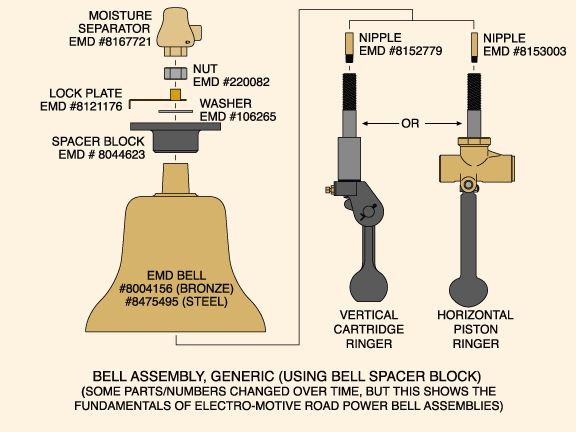 MOISTURE SEPARATOR
EMD #8167721

NUT
EMD #220082

LOCK PLATE
EMD #8121176

WASHER
EMD #106265

SPACER BLOCK
EMD # 8044623

EMD BELL
#8004156 (BRONZE)
#8475495 (STEEL)

NIPPLE
EMD #8152779

NIPPLE
EMD #8153003

OR

VERTICAL
CARTRIDGE
RINGER

HORIZONTAL
PISTON
RINGER

BELL ASSEMBLY, GENERIC (USING BELL SPACER BLOCK)
(SOME PARTS/NUMBERS CHANGED OVER TIME, BUT THIS SHOWS THE FUNDAMENTALS OF ELECTRO-MOTIVE ROAD POWER BELL ASSEMBLIES)