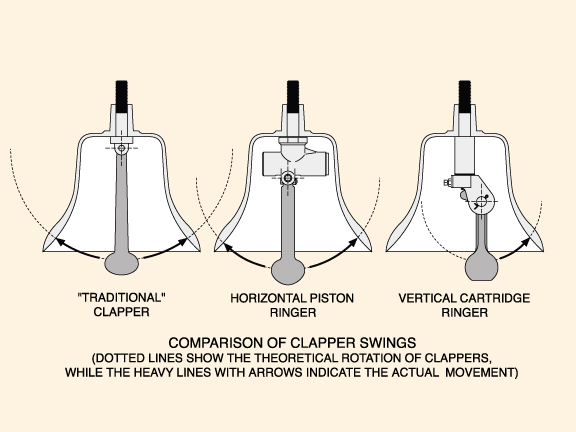 "TRADITIONAL" CLAPPER

HORIZONTAL PISTON RINGER

VERTICAL CARTRIDGE RINGER

COMPARISON OF CLAPPER SWINGS
(DOTTED LINES SHOW THE THEORETICAL ROTATION OF CLAPPERS, WHILE THE HEAVY LINES WITH ARROWS INDICATE THE ACTUAL MOVEMENT)